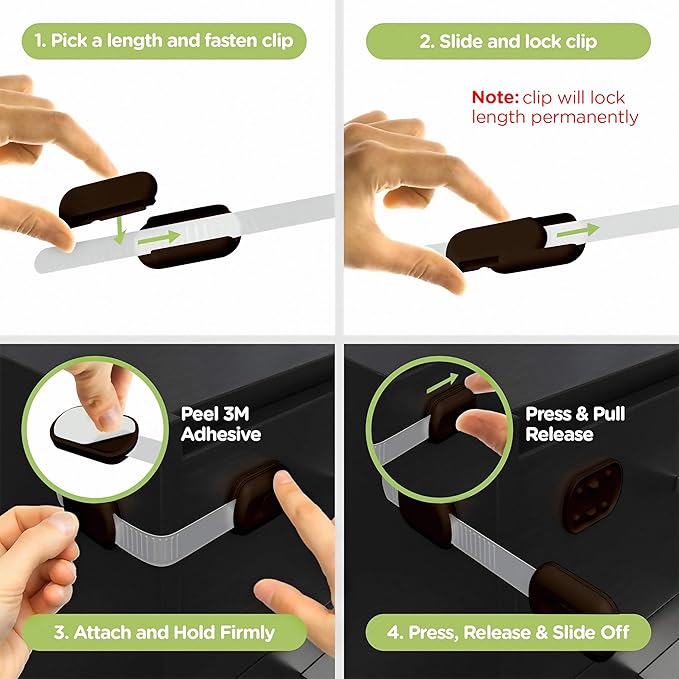 1. Pick a length and fasten clip

2. Slide and lock clip

Note: clip will lock length permanently

Peel 3M Adhesive

3. Attach and Hold Firmly

Press & Pull Release

4. Press, Release & Slide Off