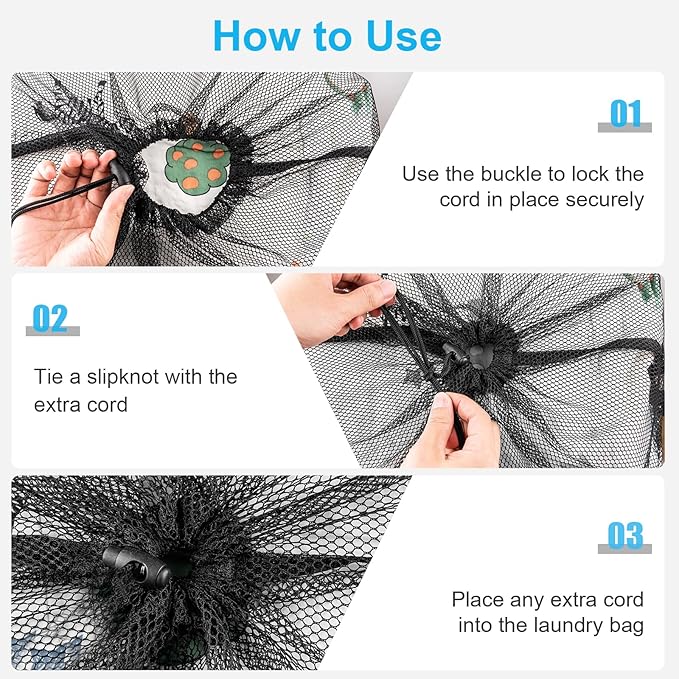 How to Use

01

Use the buckle to lock the cord in place securely

02

Tie a slipknot with the extra cord

03

Place any extra cord into the laundry bag