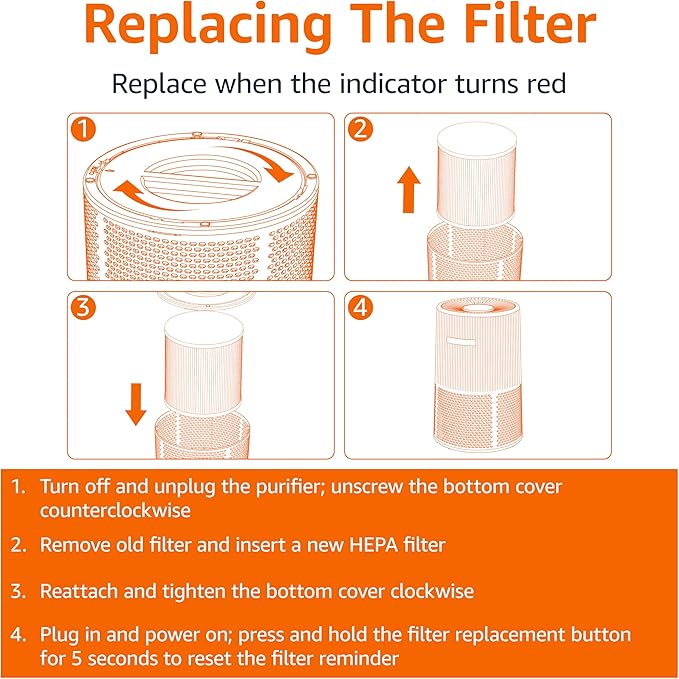 Replacing The Filter

Replace when the indicator turns red

1

2

3

4

1. Turn off and unplug the purifier; unscrew the bottom cover counterclockwise

2. Remove old filter and insert a new HEPA filter

3. Reattach and tighten the bottom cover clockwise

4. Plug in and power on; press and hold the filter replacement button for 5 seconds to reset the filter reminder