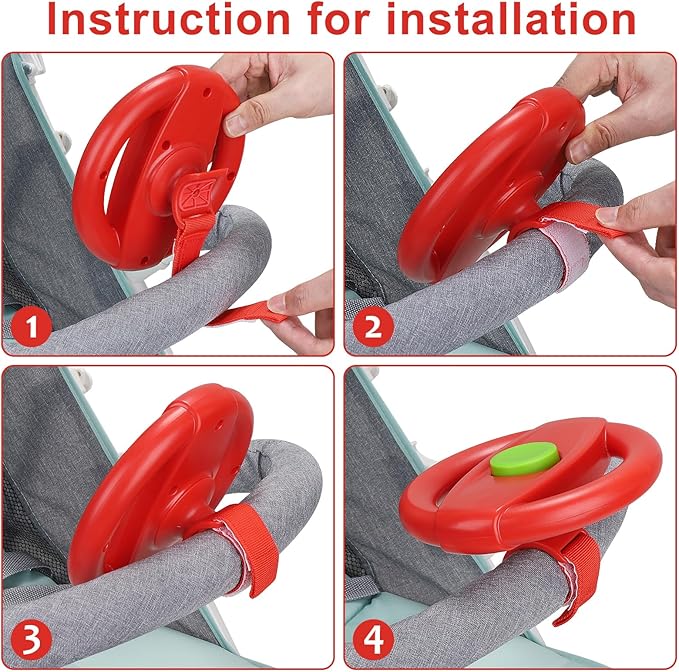 Instruction for installation

1

2

3

4