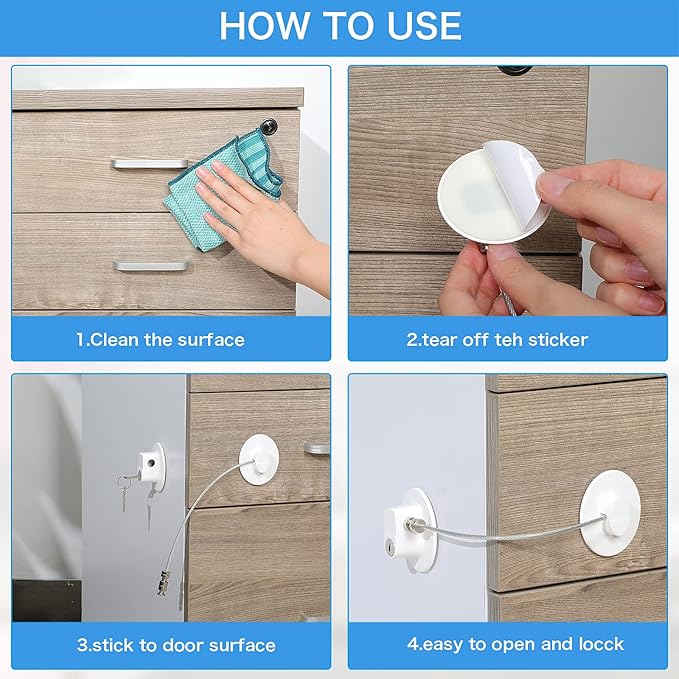 HOW TO USE

1.Clean the surface

2.tear off teh sticker

3.stick to door surface

4.easy to open and locck