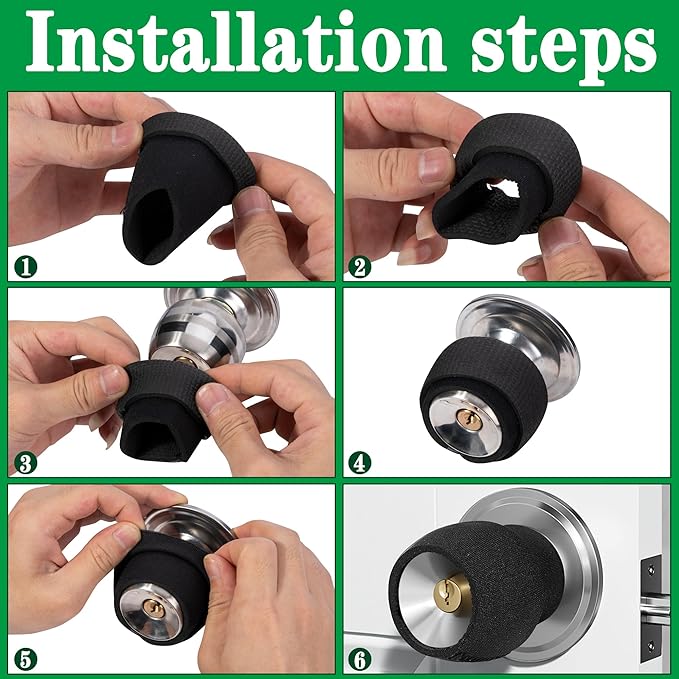 Installation steps

1

2

3

4

5

6