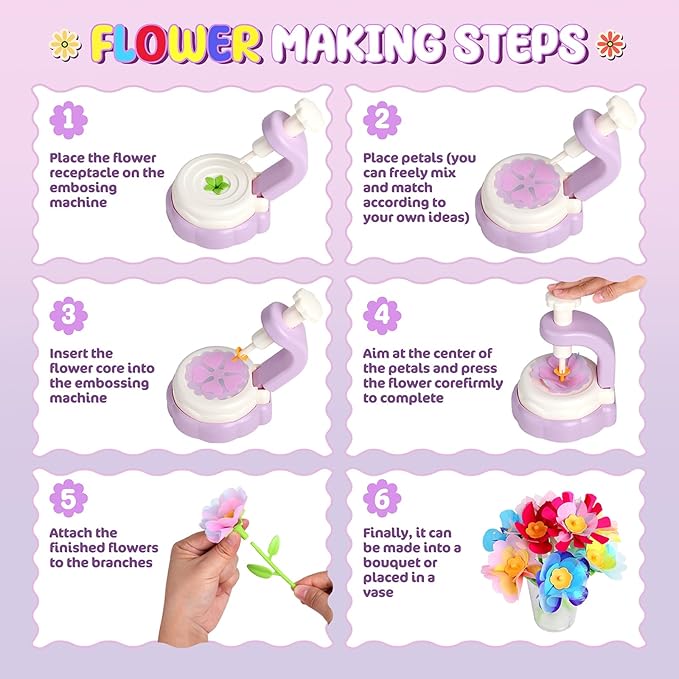 FLOWER MAKING STEPS

1

Place the flower receptacle on the embosing machine

2

Place petals (you can freely mix and match according to your own ideas)

3

Insert the flower core into the embossing machine

4

Aim at the center of the petals and press the flower corefirmly to complete

5

Attach the finished flowers to the branches

6

Finally, it can be made into a bouquet or placed in a vase