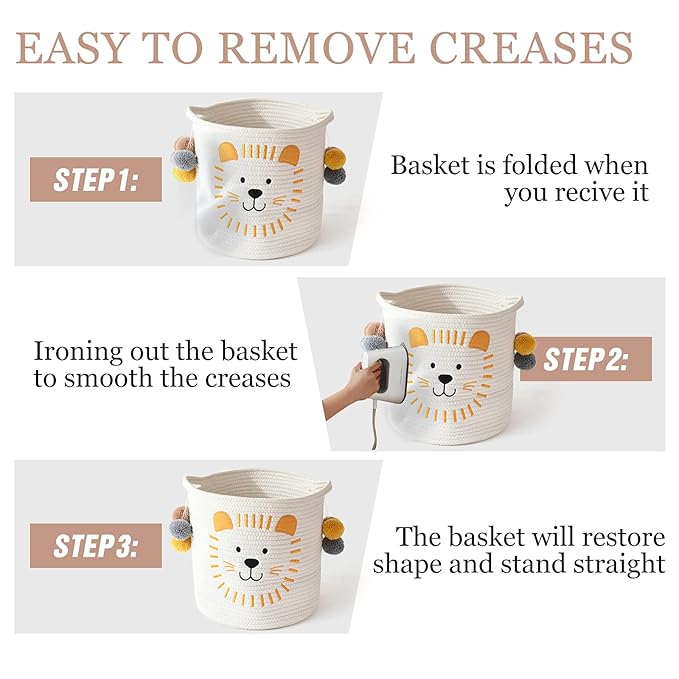 EASY TO REMOVE CREASES

STEP 1:

Basket is folded when you recive it

Ironing out the basket to smooth the creases

STEP 2:

STEP 3:

The basket will restore shape and stand straight