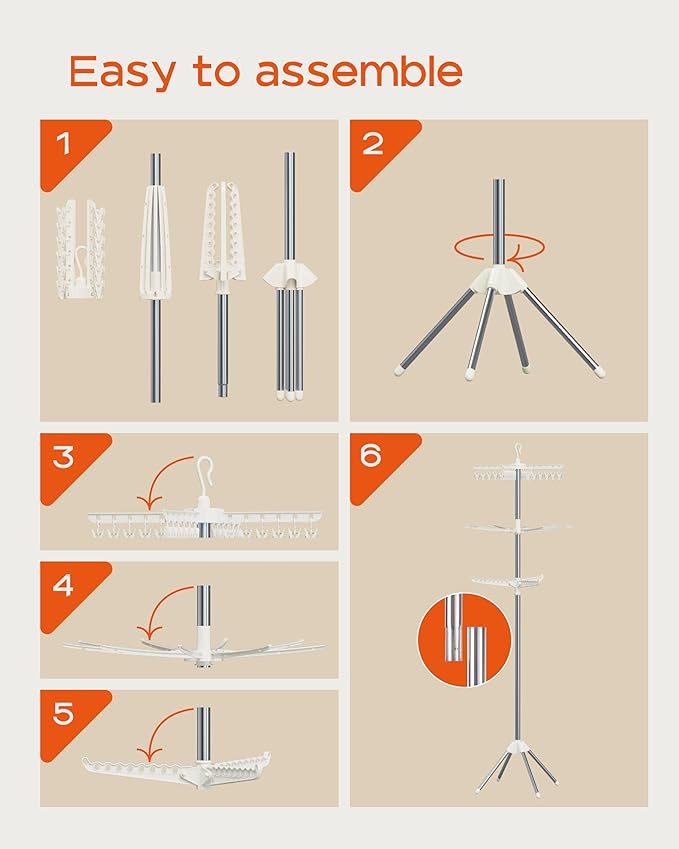 Easy to assemble

1

2

3

4

5

6