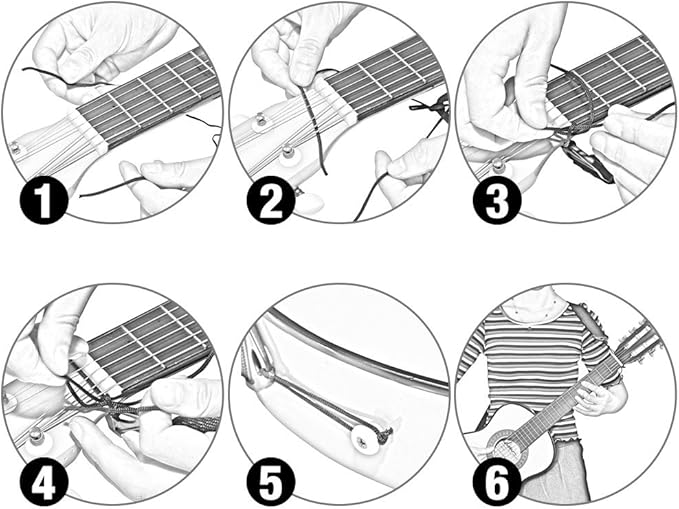 1
2
3
4
5
6