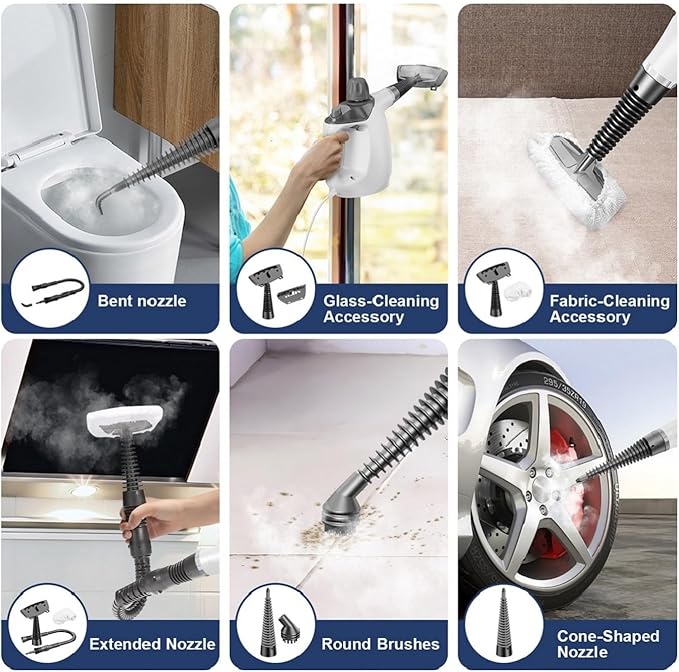 Bent nozzle

Glass-Cleaning Accessory

Fabric-Cleaning Accessory

Extended Nozzle

Round Brushes

295/35ZR19

Cone-Shaped Nozzle