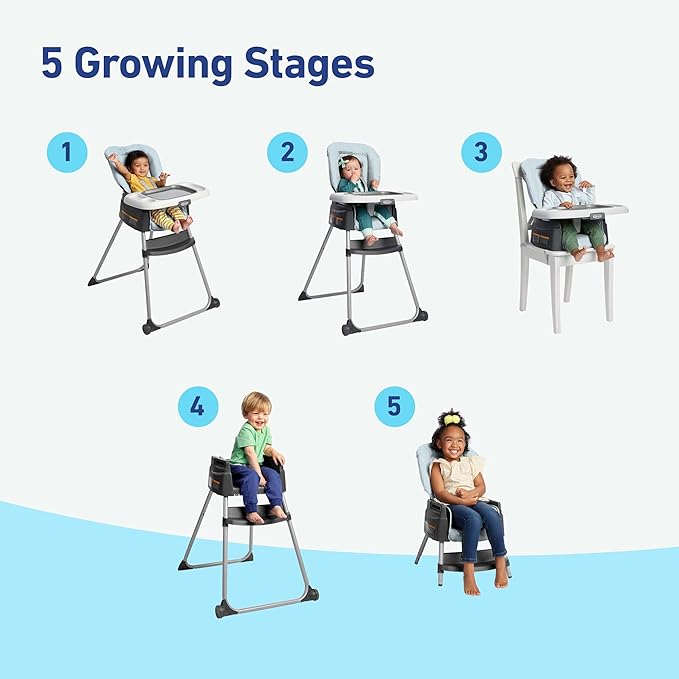 5 Growing Stages

1

2

3

4

5