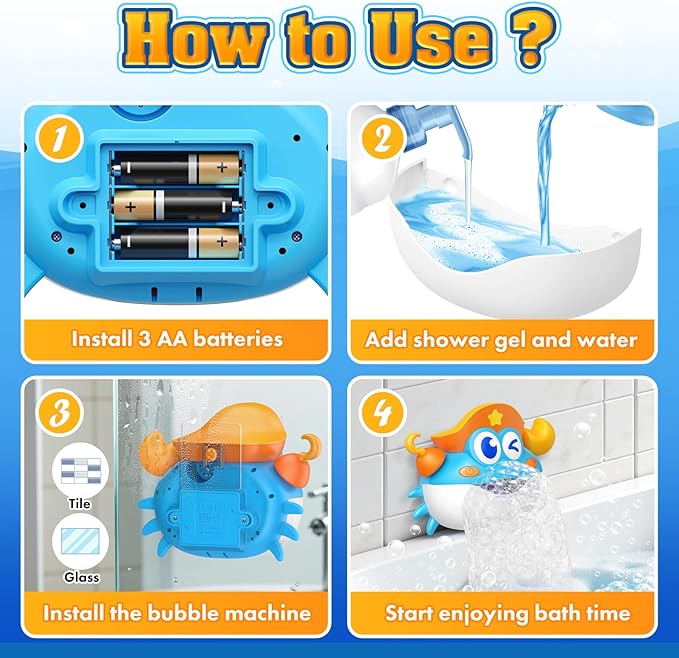 How to Use ?

1
Install 3 AA batteries

2
Add shower gel and water

3
Tile
Glass
Install the bubble machine

4
Start enjoying bath time