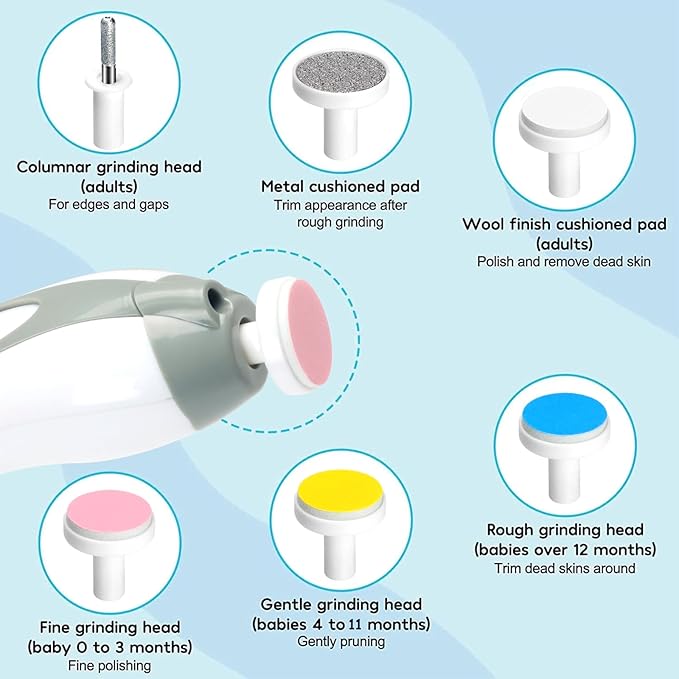 Columnar grinding head (adults)
For edges and gaps

Metal cushioned pad
Trim appearance after rough grinding

Wool finish cushioned pad (adults)
Polish and remove dead skin

Rough grinding head (babies over 12 months)
Trim dead skins around

Fine grinding head (baby 0 to 3 months)
Fine polishing

Gentle grinding head (babies 4 to 11 months)
Gently pruning