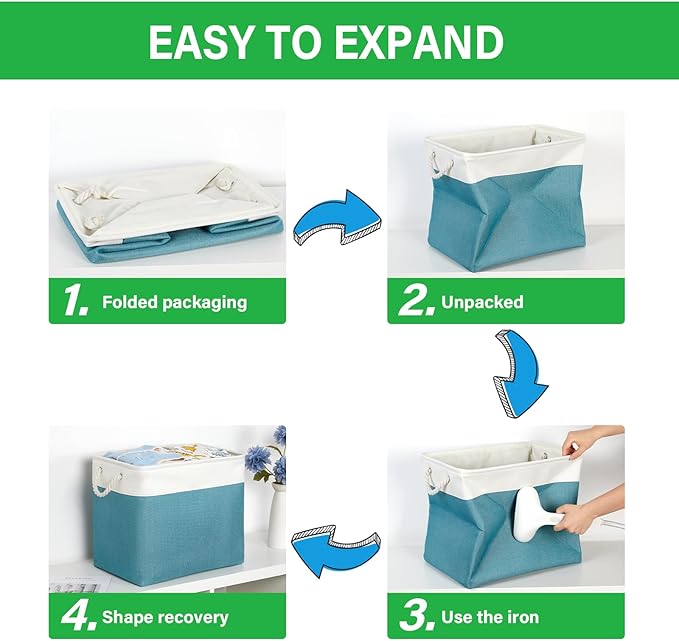 EASY TO EXPAND

1. Folded packaging

2. Unpacked

3. Use the iron

4. Shape recovery