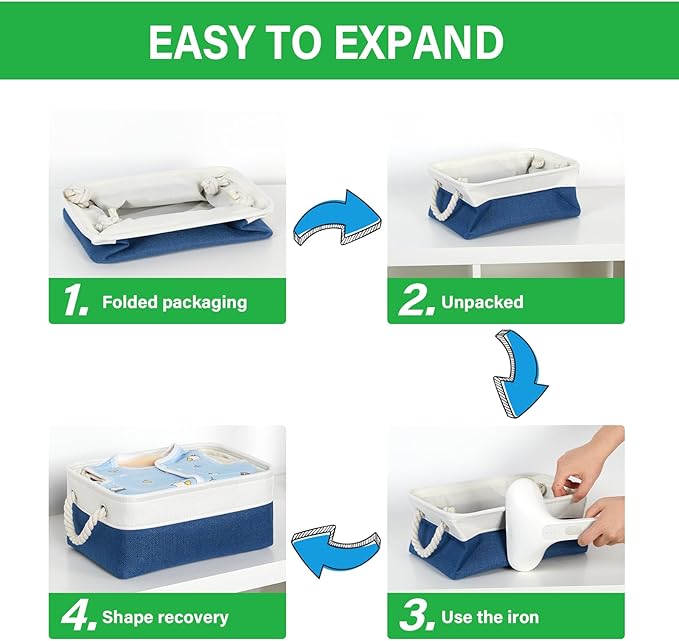 EASY TO EXPAND

1. Folded packaging

2. Unpacked

3. Use the iron

4. Shape recovery