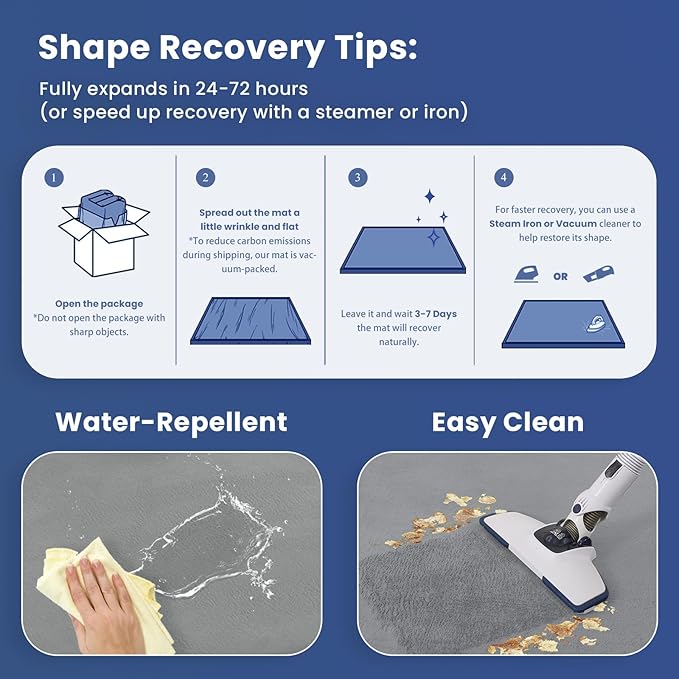 Shape Recovery Tips:
Fully expands in 24-72 hours
(or speed up recovery with a steamer or iron)

1

Open the package
*Do not open the package with sharp objects.

2

Spread out the mat a little wrinkle and flat
*To reduce carbon emissions during shipping, our mat is vacuum-packed.

3

Leave it and wait 3-7 Days the mat will recover naturally.

4

For faster recovery, you can use a Steam Iron or Vacuum cleaner to help restore its shape.

OR

Water-Repellent

Easy Clean