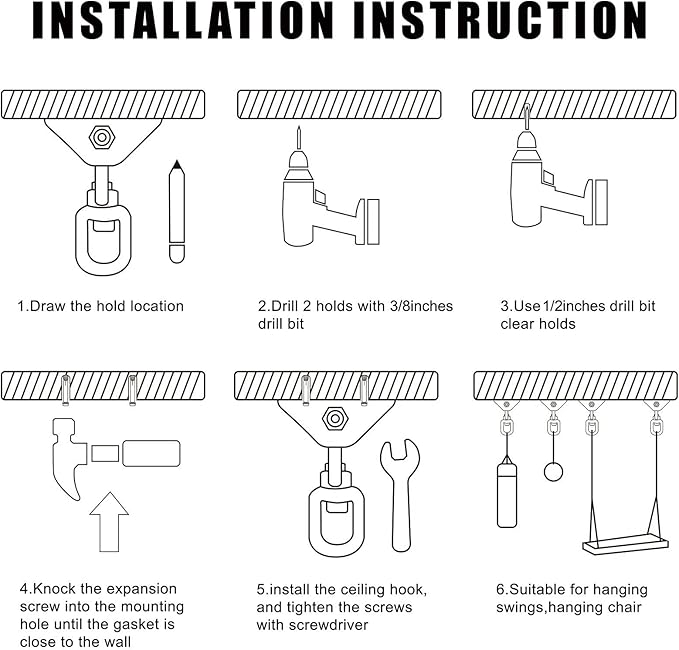 INSTALLATION INSTRUCTION

1.Draw the hold location

2.Drill 2 holds with 3/8inches drill bit

3.Use 1/2inches drill bit clear holds

4.Knock the expansion screw into the mounting hole until the gasket is close to the wall

5.install the ceiling hook, and tighten the screws with screwdriver

6.Suitable for hanging swings,hanging chair