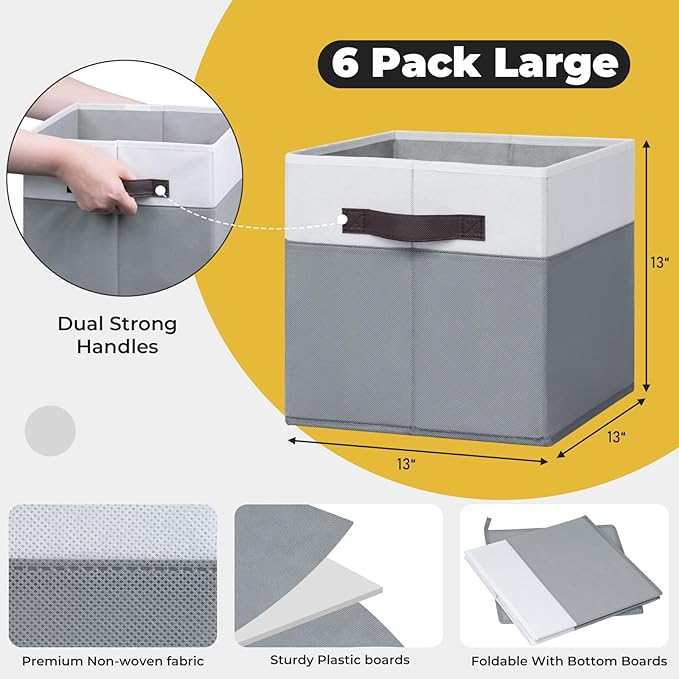 6 Pack Large

Dual Strong Handles

13"

13"

13"

Premium Non-woven fabric

Sturdy Plastic boards

Foldable With Bottom Boards