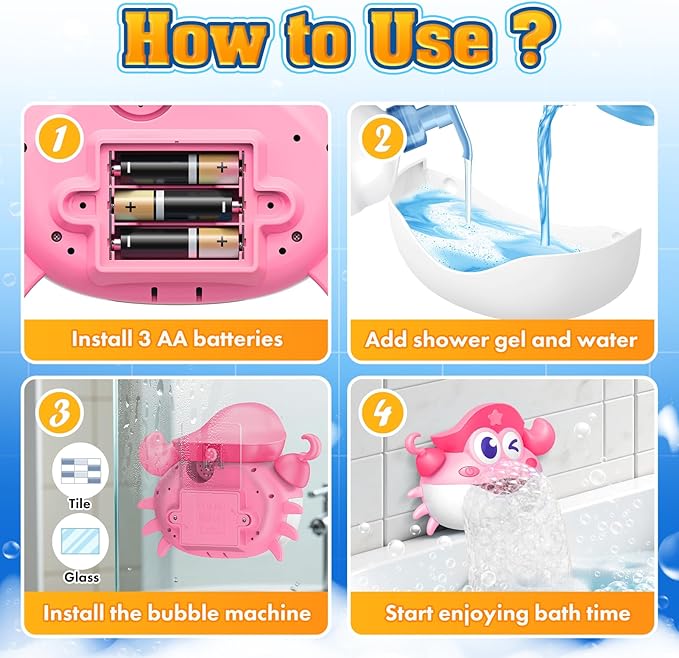 How to Use ?

1

Install 3 AA batteries

2

Add shower gel and water

3

Tile

Glass

Install the bubble machine

4

Start enjoying bath time