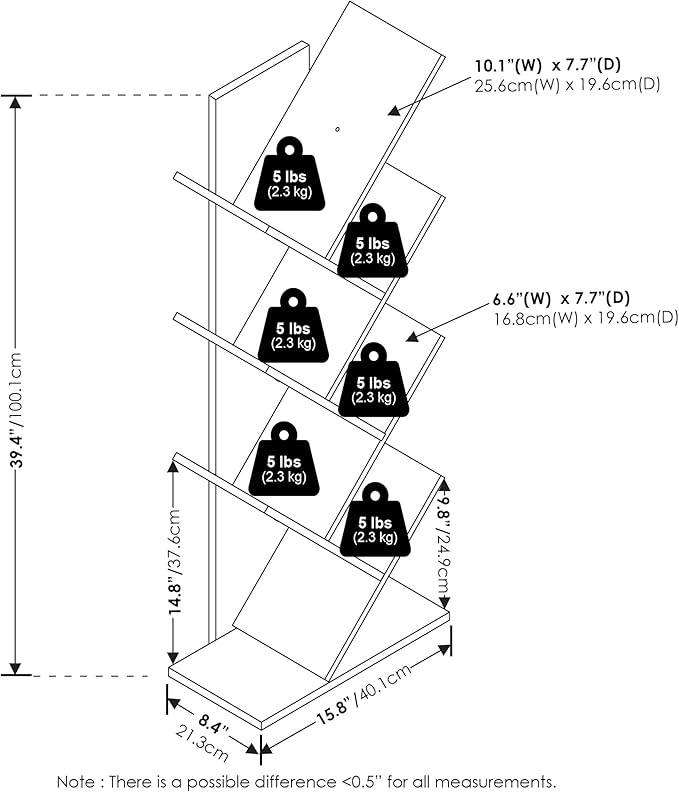 10.1"(W) x 7.7"(D)
25.6cm(W) x 19.6cm(D)

5 lbs
(2.3 kg)

5 lbs
(2.3 kg)

6.6"(W) x 7.7"(D)
16.8cm(W) x 19.6cm(D)

5 lbs
(2.3 kg)

5 lbs
(2.3 kg)

5 lbs
(2.3 kg)

5 lbs
(2.3 kg)

39.4"/100.1cm

14.8"/37.6cm

9.8"/24.9cm

8.4"
21.3cm

15.8"/40.1cm

Note : There is a possible difference <0.5" for all measurements.