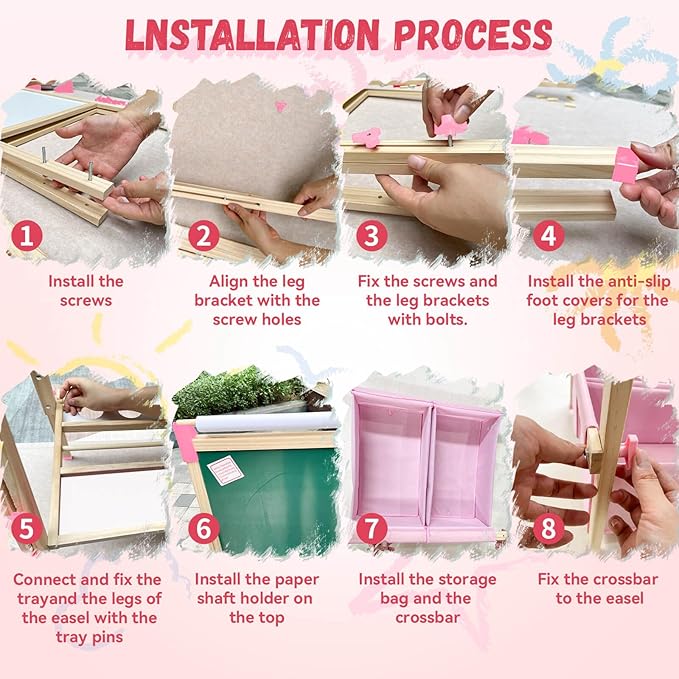 LNSTALLATION PROCESS

1
Install the screws

2
Align the leg bracket with the screw holes

3
Fix the screws and the leg brackets with bolts.

4
Install the anti-slip foot covers for the leg brackets

5
Connect and fix the trayand the legs of the easel with the tray pins

6
Install the paper shaft holder on the top

7
Install the storage bag and the crossbar

8
Fix the crossbar to the easel