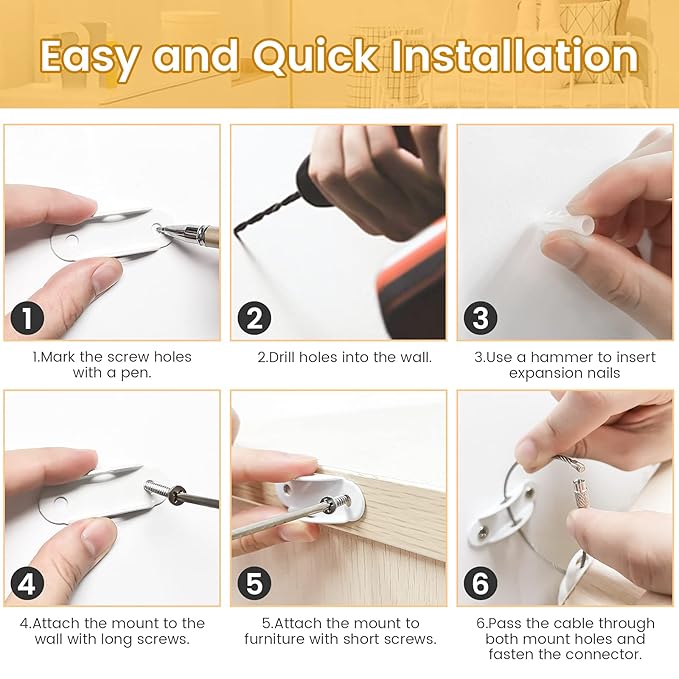 Easy and Quick Installation

1

1.Mark the screw holes with a pen.

2

2.Drill holes into the wall.

3

3.Use a hammer to insert expansion nails

4

4.Attach the mount to the wall with long screws.

5

5.Attach the mount to furniture with short screws.

6

6.Pass the cable through both mount holes and fasten the connector.