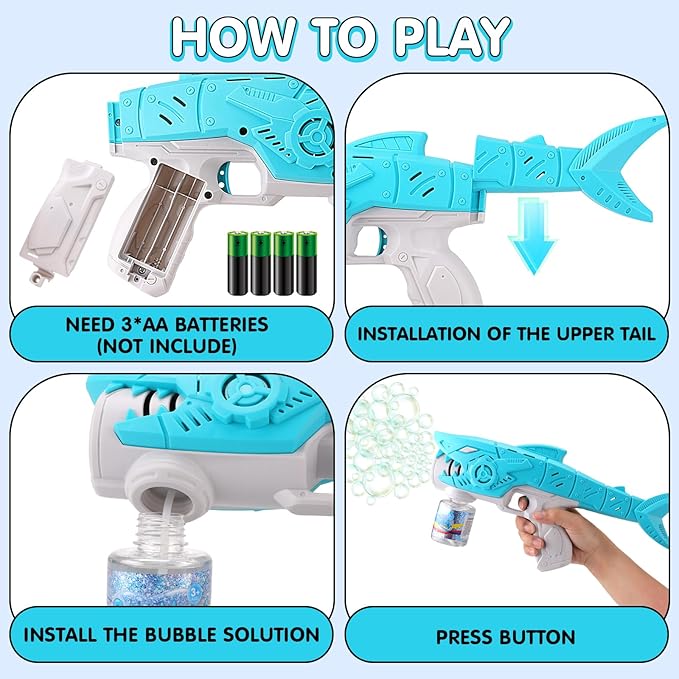 HOW TO PLAY

NEED 3*AA BATTERIES (NOT INCLUDE)

INSTALLATION OF THE UPPER TAIL

INSTALL THE BUBBLE SOLUTION

PRESS BUTTON