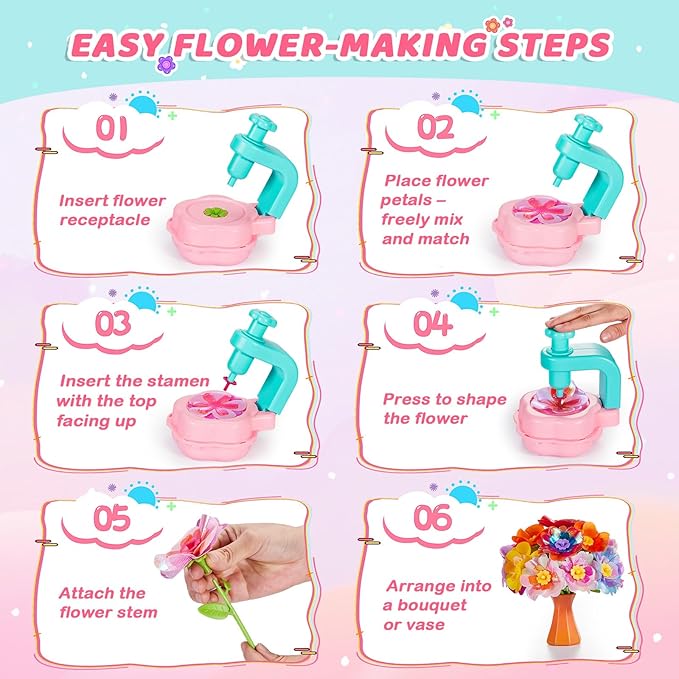 EASY FLOWER-MAKING STEPS

01

Insert flower receptacle

02

Place flower petals – freely mix and match

03

Insert the stamen with the top facing up

04

Press to shape the flower

05

Attach the flower stem

06

Arrange into a bouquet or vase