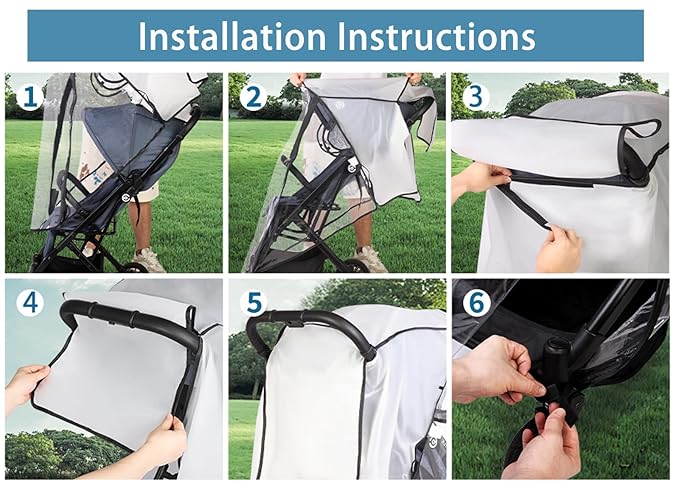 Installation Instructions

1

2

3

4

5

6