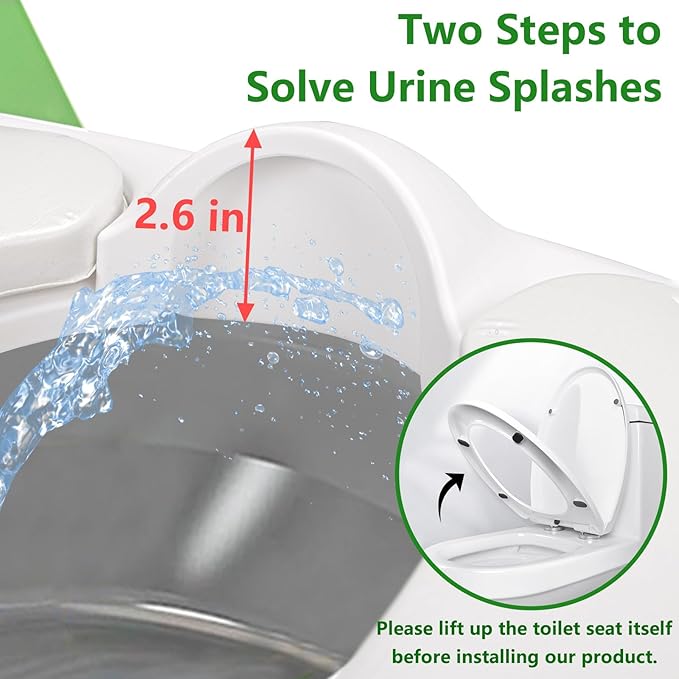 Two Steps to Solve Urine Splashes

2.6 in

Please lift up the toilet seat itself before installing our product.