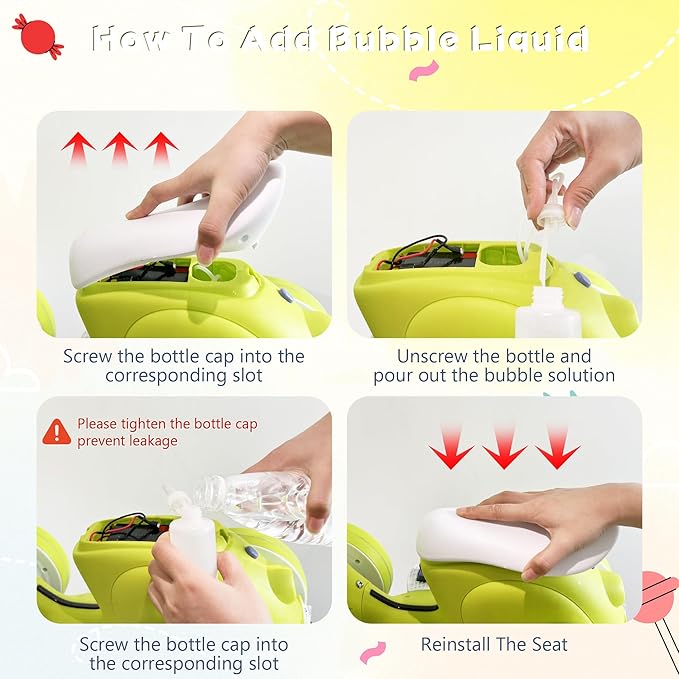 How To Add Bubble Liquid

Screw the bottle cap into the corresponding slot

Unscrew the bottle and pour out the bubble solution

Please tighten the bottle cap prevent leakage

Screw the bottle cap into the corresponding slot

Reinstall The Seat