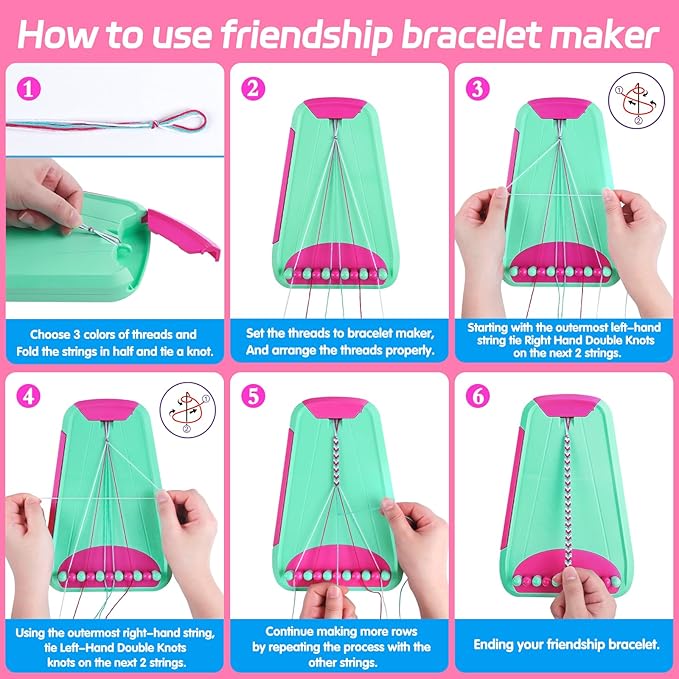 How to use friendship bracelet maker

1

Choose 3 colors of threads and Fold the strings in half and tie a knot.

2

Set the threads to bracelet maker, And arrange the threads properly.

3

①

②

Starting with the outermost left-hand string tie Right Hand Double Knots on the next 2 strings.

4

①

②

Using the outermost right-hand string, tie Left-Hand Double Knots knots on the next 2 strings.

5

Continue making more rows by repeating the process with the other strings.

6

Ending your friendship bracelet.