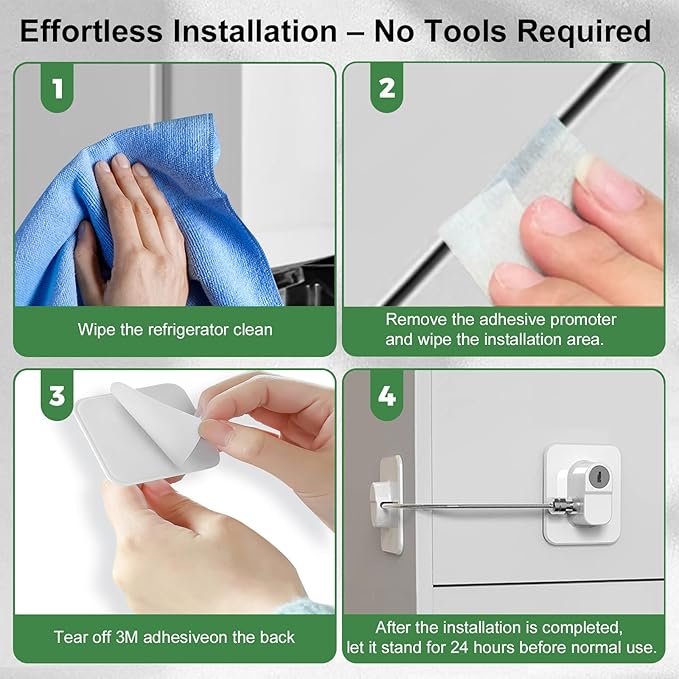 Effortless Installation – No Tools Required

1

Wipe the refrigerator clean

2

Remove the adhesive promoter and wipe the installation area.

3

Tear off 3M adhesiveon the back

4

After the installation is completed, let it stand for 24 hours before normal use.