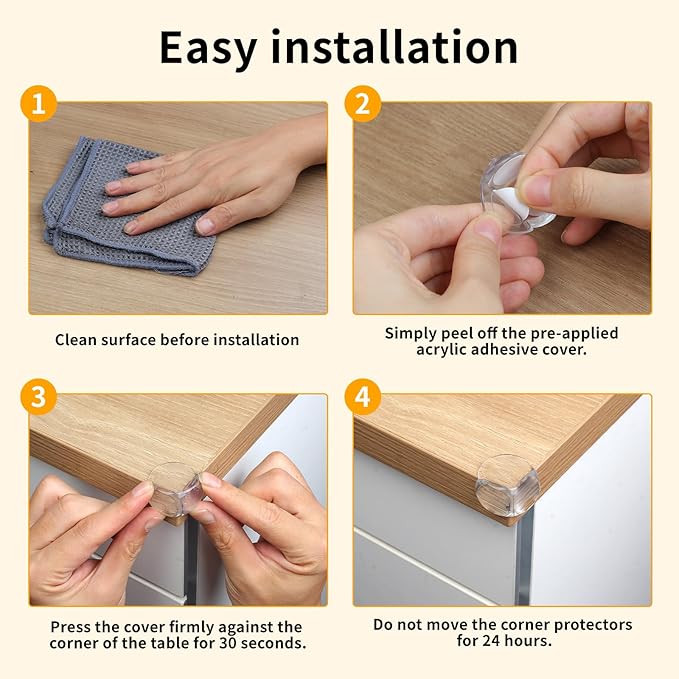 Easy installation

1

Clean surface before installation

2

Simply peel off the pre-applied acrylic adhesive cover.

3

Press the cover firmly against the corner of the table for 30 seconds.

4

Do not move the corner protectors for 24 hours.