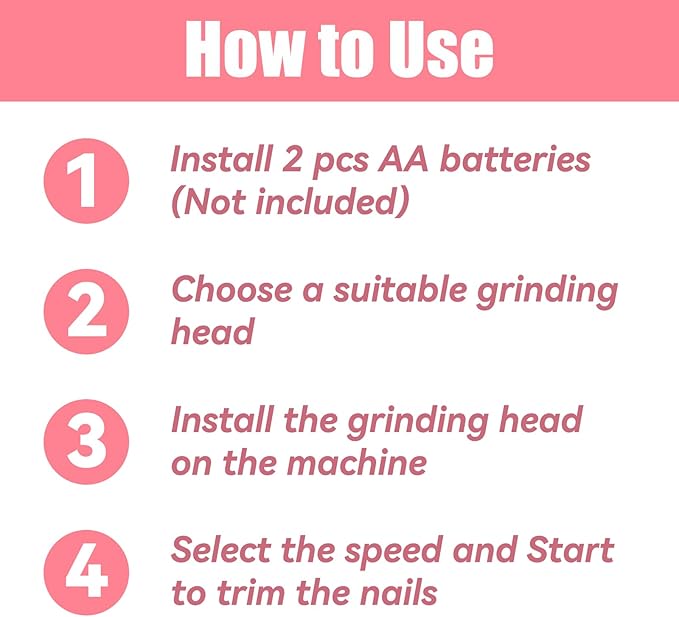 How to Use

1 Install 2 pcs AA batteries (Not included)

2 Choose a suitable grinding head

3 Install the grinding head on the machine

4 Select the speed and Start to trim the nails