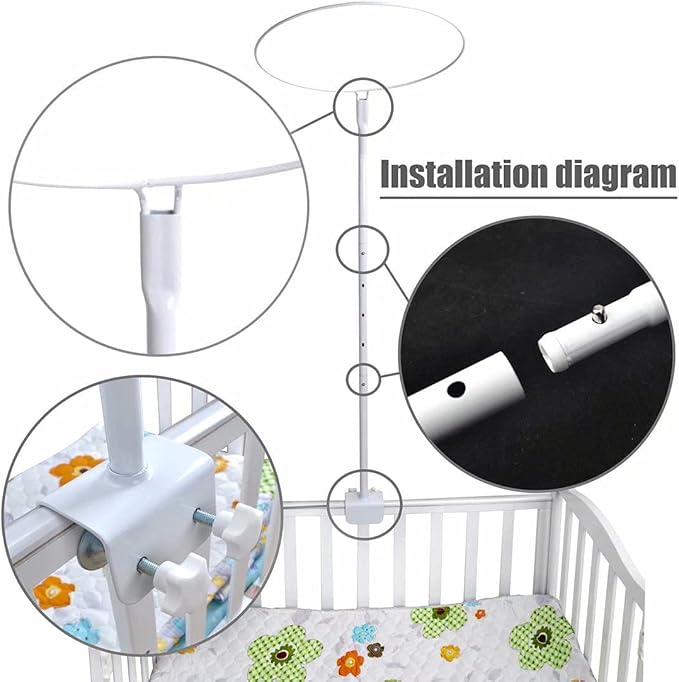 Installation diagram