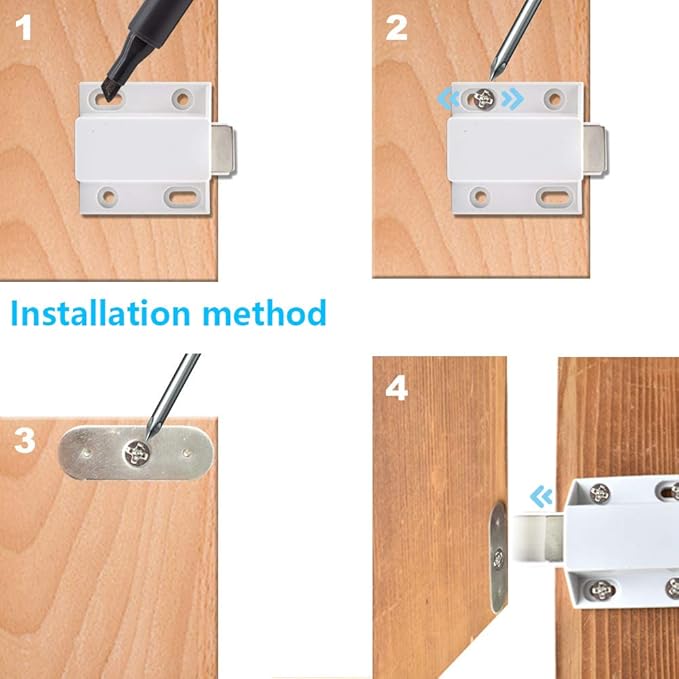 1

2

Installation method

3

4