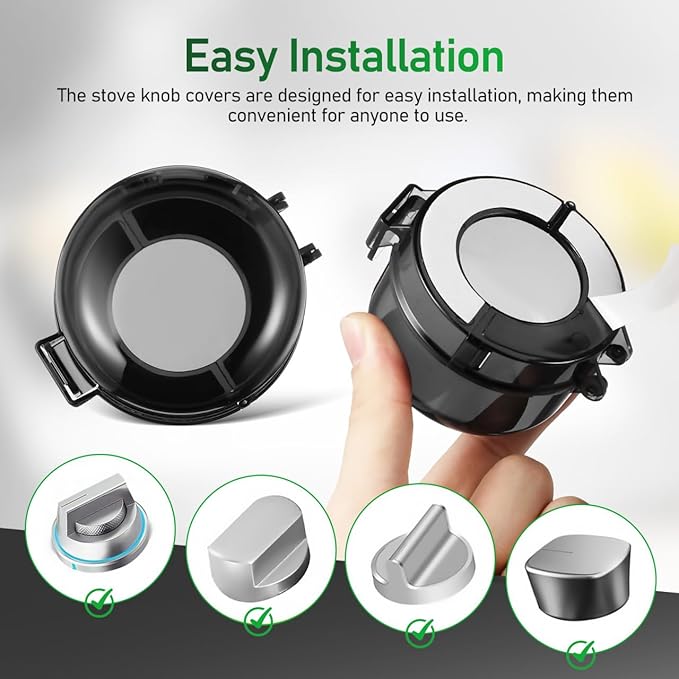 Easy Installation

The stove knob covers are designed for easy installation, making them convenient for anyone to use.