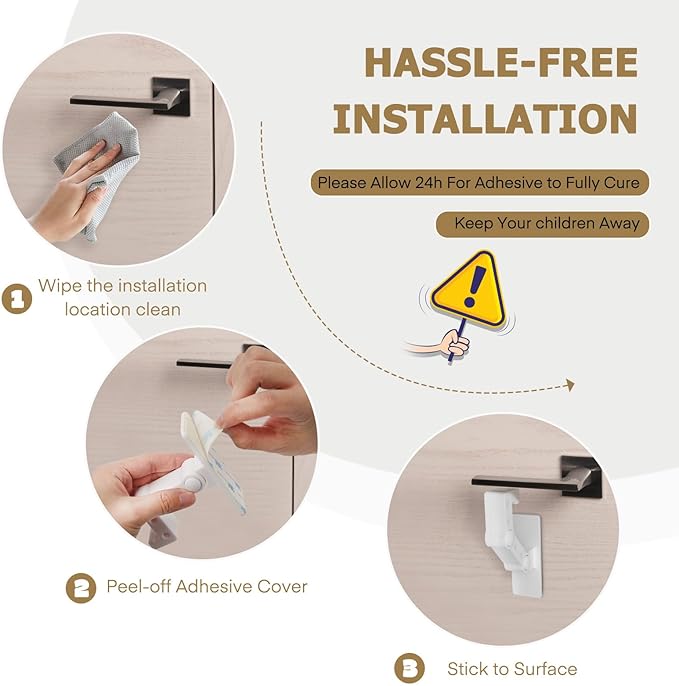 HASSLE-FREE INSTALLATION

Please Allow 24h For Adhesive to Fully Cure

Keep Your children Away

1 Wipe the installation location clean

2 Peel-off Adhesive Cover

3 Stick to Surface