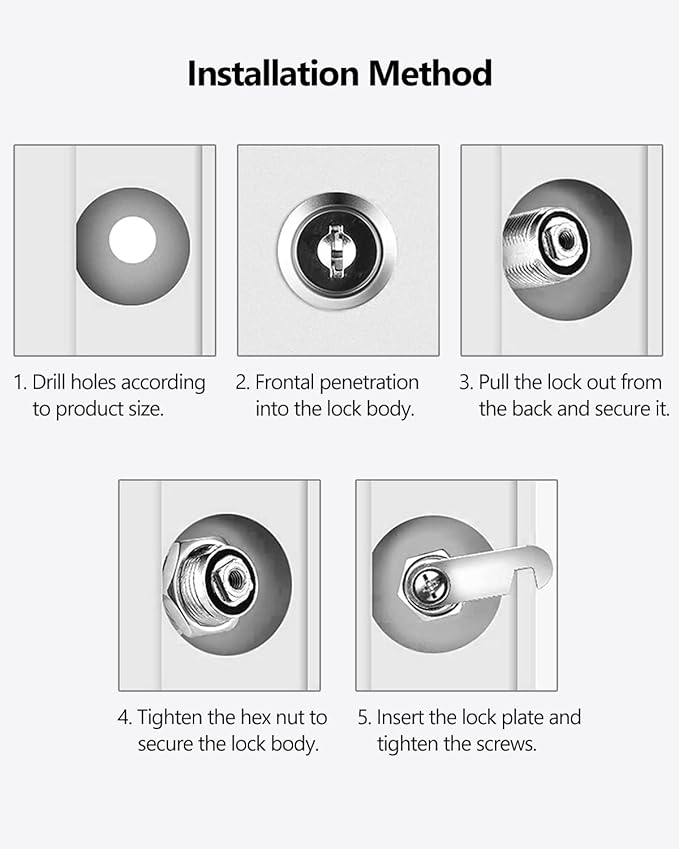 Installation Method

1. Drill holes according to product size.

2. Frontal penetration into the lock body.

3. Pull the lock out from the back and secure it.

4. Tighten the hex nut to secure the lock body.

5. Insert the lock plate and tighten the screws.