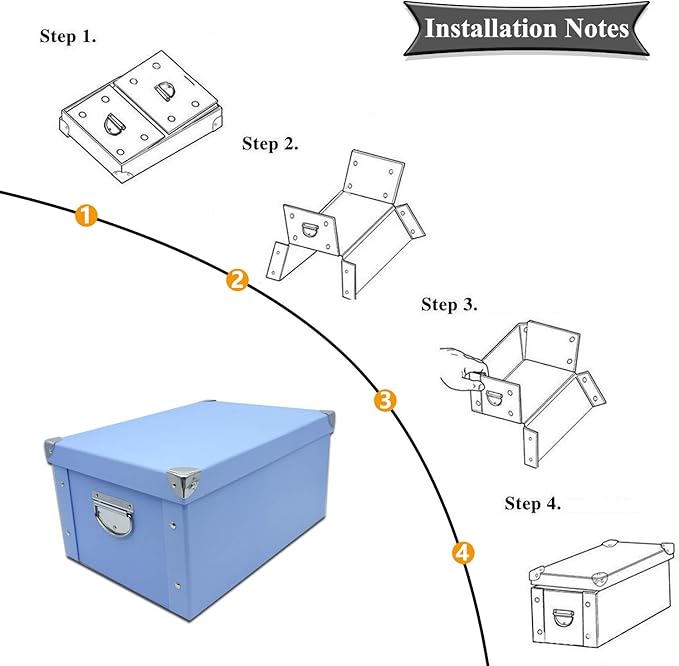 Installation Notes

Step 1.

Step 2.

1

2

Step 3.

3

Step 4.

4