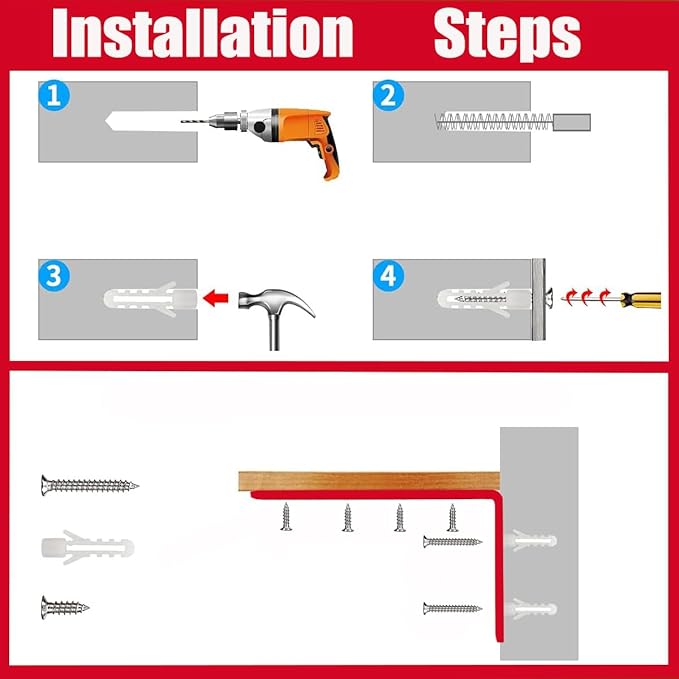 Installation Steps

1

2

3

4