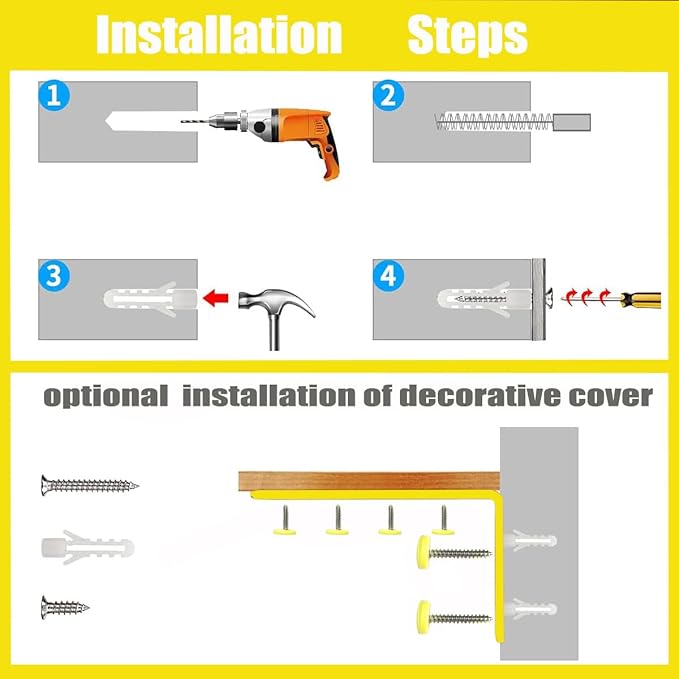 Installation Steps

1

2

3

4

optional installation of decorative cover