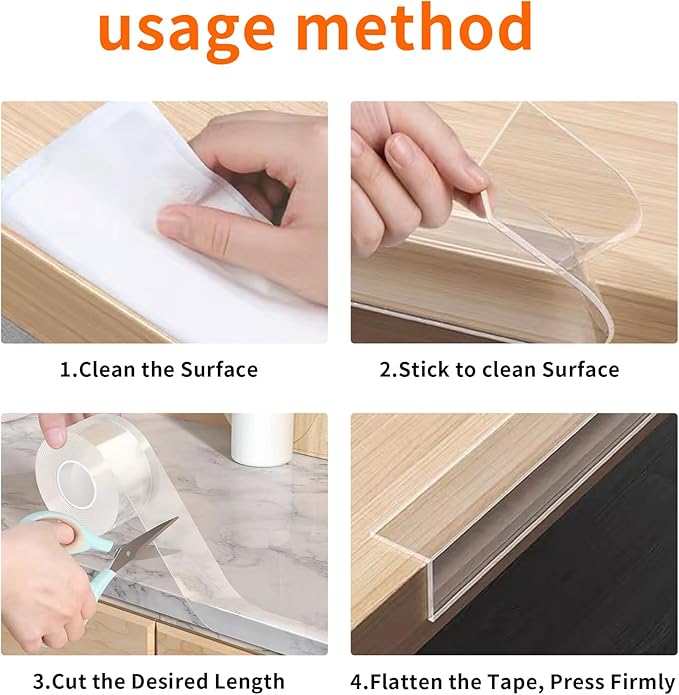 usage method

1.Clean the Surface

2.Stick to clean Surface

3.Cut the Desired Length

4.Flatten the Tape, Press Firmly